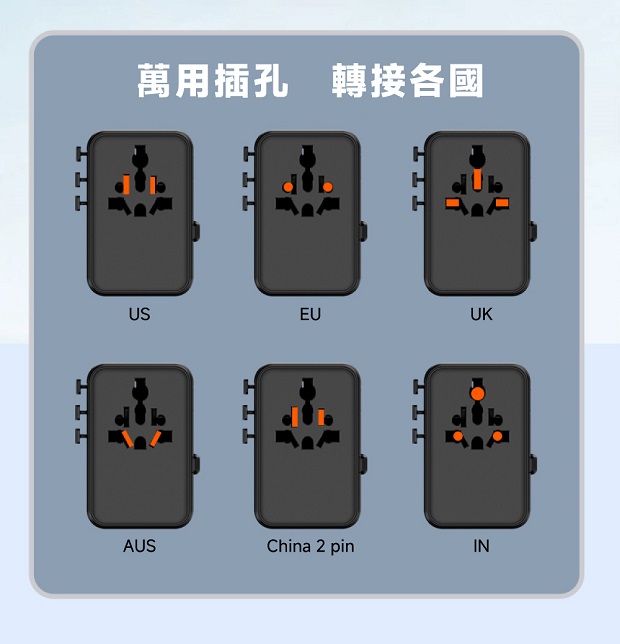 萬用插孔　轉接各國

US

EU

UK

AUS

China 2 pin

IN