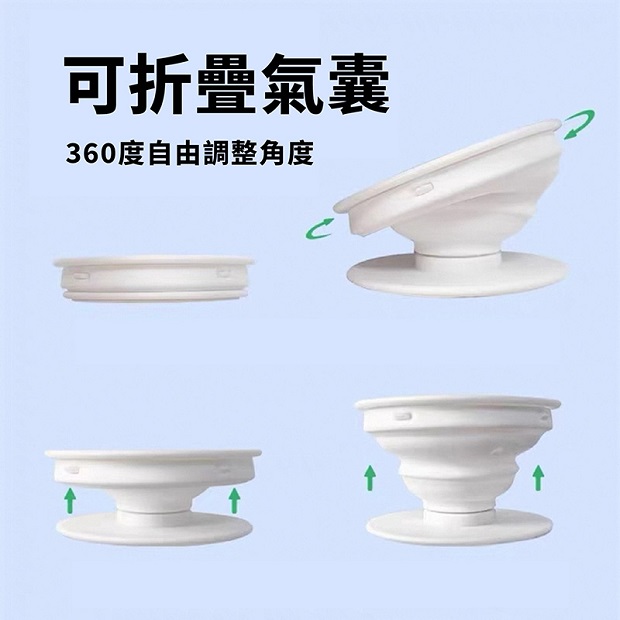 可折疊氣囊

360度自由調整角度