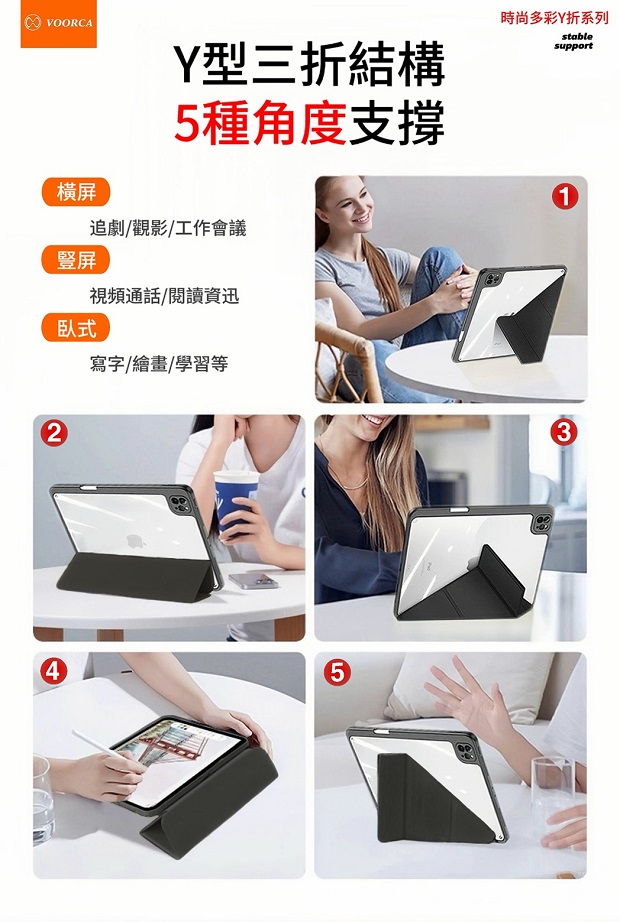 VOORCA

時尚多彩Y折系列
stable support

Y型三折結構
5種角度支撐

橫屏
追劇/觀影/工作會議

豎屏
視頻通話/閱讀資迅

臥式
寫字/繪畫/學習等

1

2

3

4

5