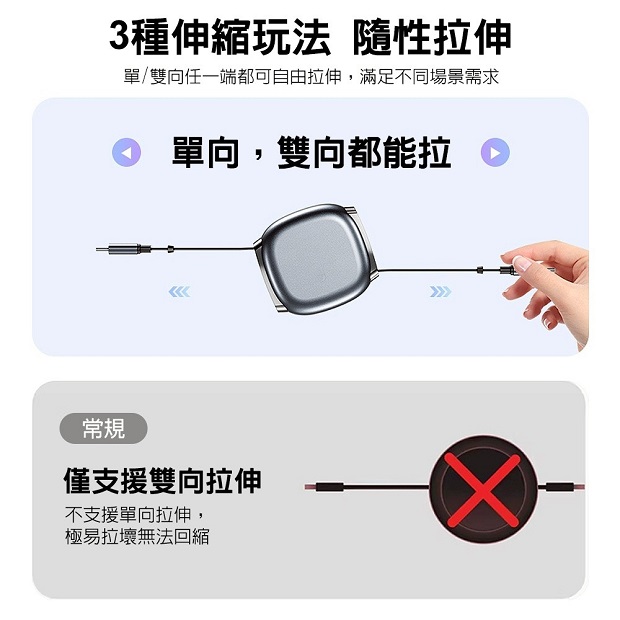 3種伸縮玩法 隨性拉伸

單/雙向任一端都可自由拉伸，滿足不同場景需求

單向，雙向都能拉

常規

僅支援雙向拉伸

不支援單向拉伸，
極易拉壞無法回縮