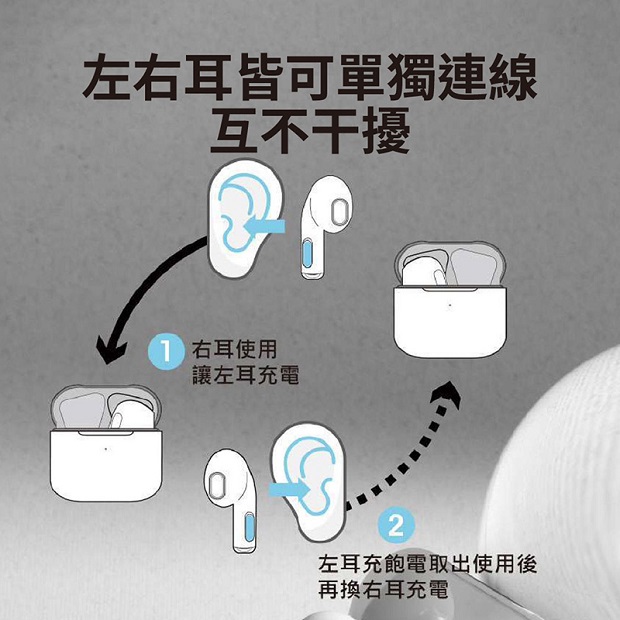 左右耳皆可單獨連線
互不干擾

1 右耳使用
讓左耳充電

2
左耳充飽電取出使用後
再換右耳充電