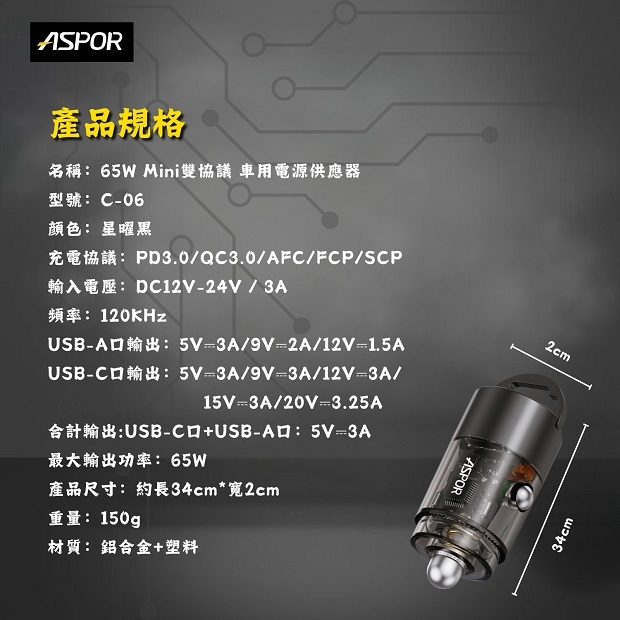 ASPOR

產品規格

名稱：65W Mini雙協議 車用電源供應器
型號：C-06
顏色：星曜黑
充電協議：PD3.0/QC3.0/AFC/FCP/SCP
輸入電壓：DC12V-24V / 3A
頻率：120KHz
USB-A口輸出：5V⎓3A/9V⎓2A/12V⎓1.5A
USB-C口輸出：5V⎓3A/9V⎓3A/12V⎓3A/ 15V⎓3A/20V⎓3.25A
合計輸出:USB-C口+USB-A口：5V⎓3A
最大輸出功率：65W
產品尺寸：約長34cm*寬2cm
重量：150g
材質：鋁合金+塑料

2cm

34cm

ASPOR