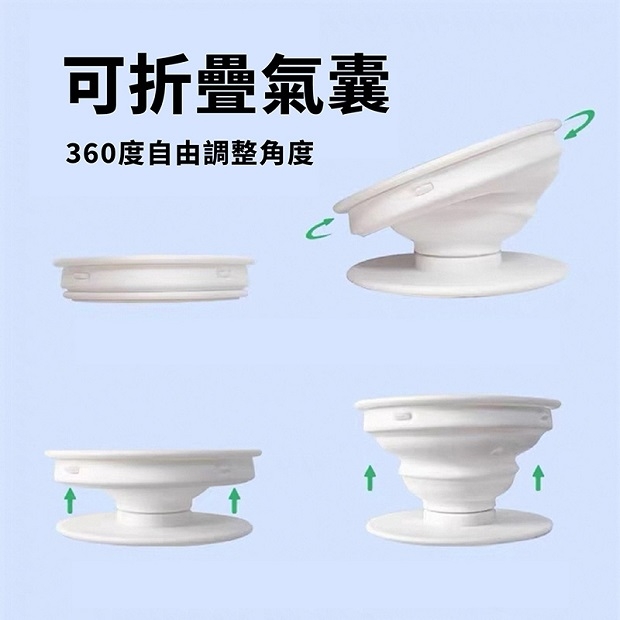 可折疊氣囊

360度自由調整角度